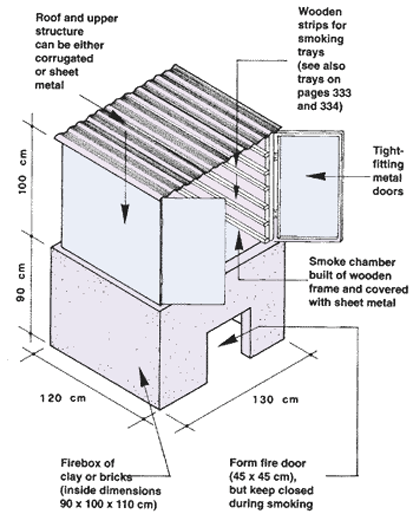 Roof and upper structure can be either corrugated or sheet metal

Wooden strips for smoking trays (see also trays on pages 333 and 334)

Tight-fitting metal doors

100 cm

90 cm

Smoke chamber built of wooden frame and covered with sheet metal

120 cm

130 cm

Firebox of clay or bricks (inside dimensions 90 x 100 x 110 cm)

Form fire door (45 x 45 cm), but keep closed during smoking